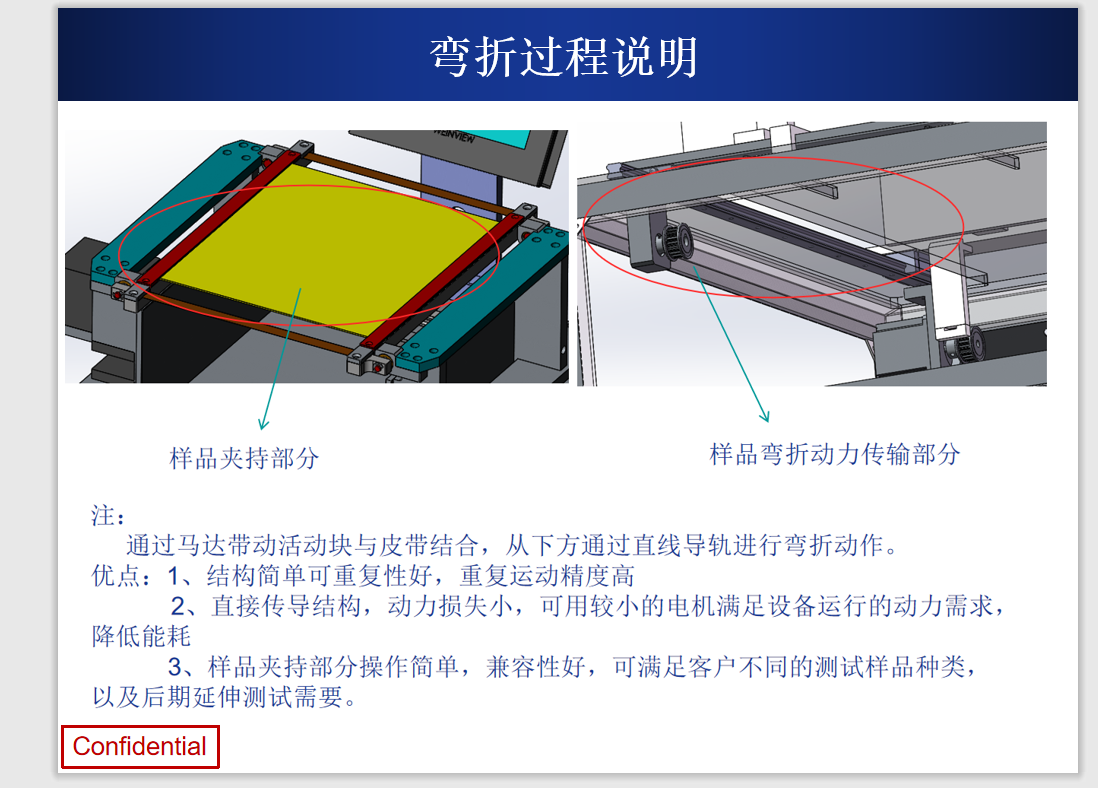 弯折过程说明

WEINVIEW

样品夹持部分

样品弯折动力传输部分

注：
通过马达带动活动块与皮带结合，从下方通过直线导轨进行弯折动作。
优点：1、结构简单可重复性好，重复运动精度高
2、直接传导结构，动力损失小，可用较小的电机满足设备运行的动力需求，降低能耗
3、样品夹持部分操作简单，兼容性好，可满足客户不同的测试样品种类，以及后期延伸测试需要。

Confidential